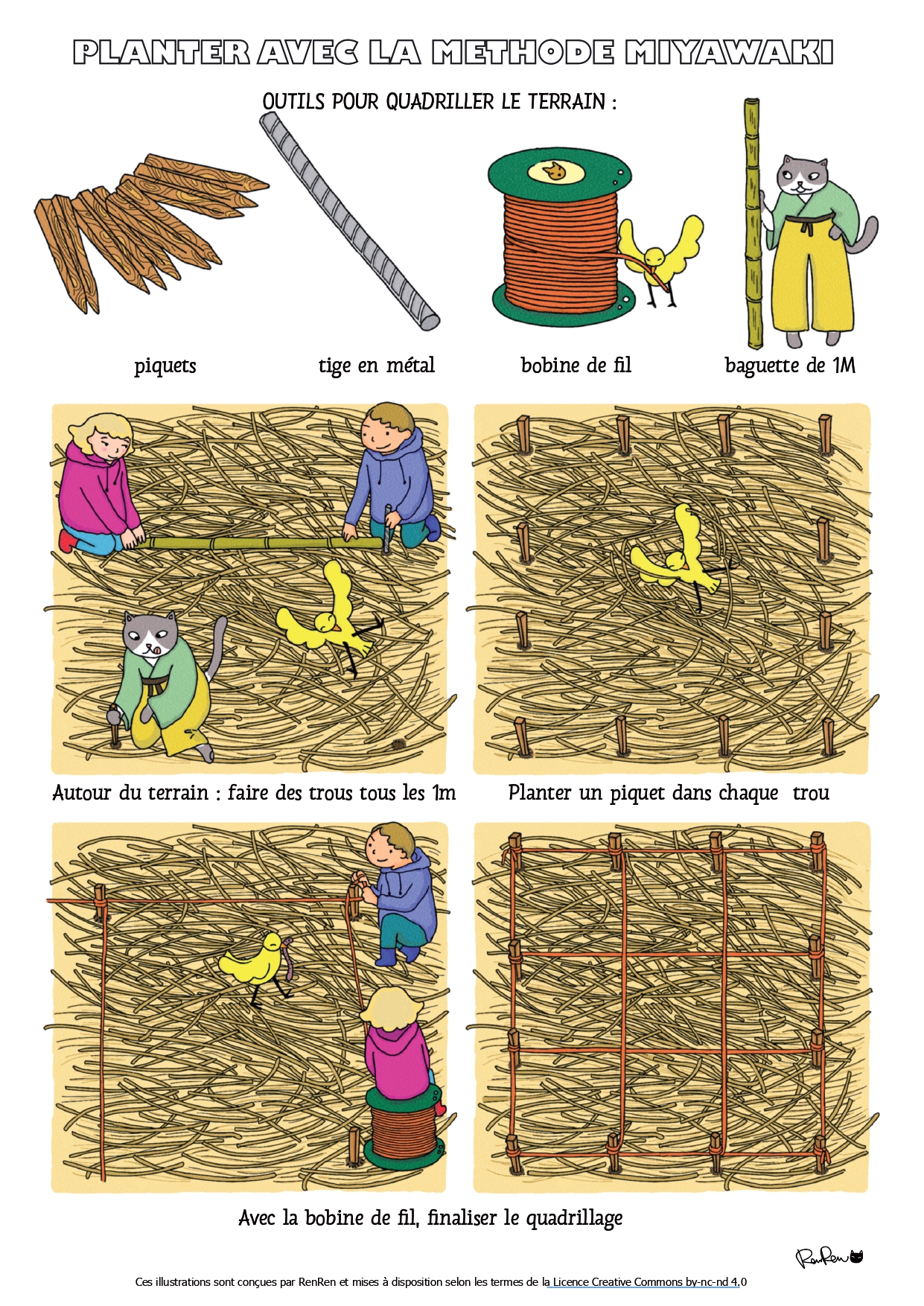 PLANTER AVEC LA METHODE MIYAWAKI

OUTILS POUR QUADRILLER LE TERRAIN :

piquets

tige en métal

bobine de fil

baguette de 1M

Autour du terrain : faire des trous tous les 1m

Planter un piquet dans chaque trou

Avec la bobine de fil, finaliser le quadrillage

RenRen

Ces illustrations sont conçues par RenRen et mises à disposition selon les termes de la Licence Creative Commons by-nc-nd 4.0